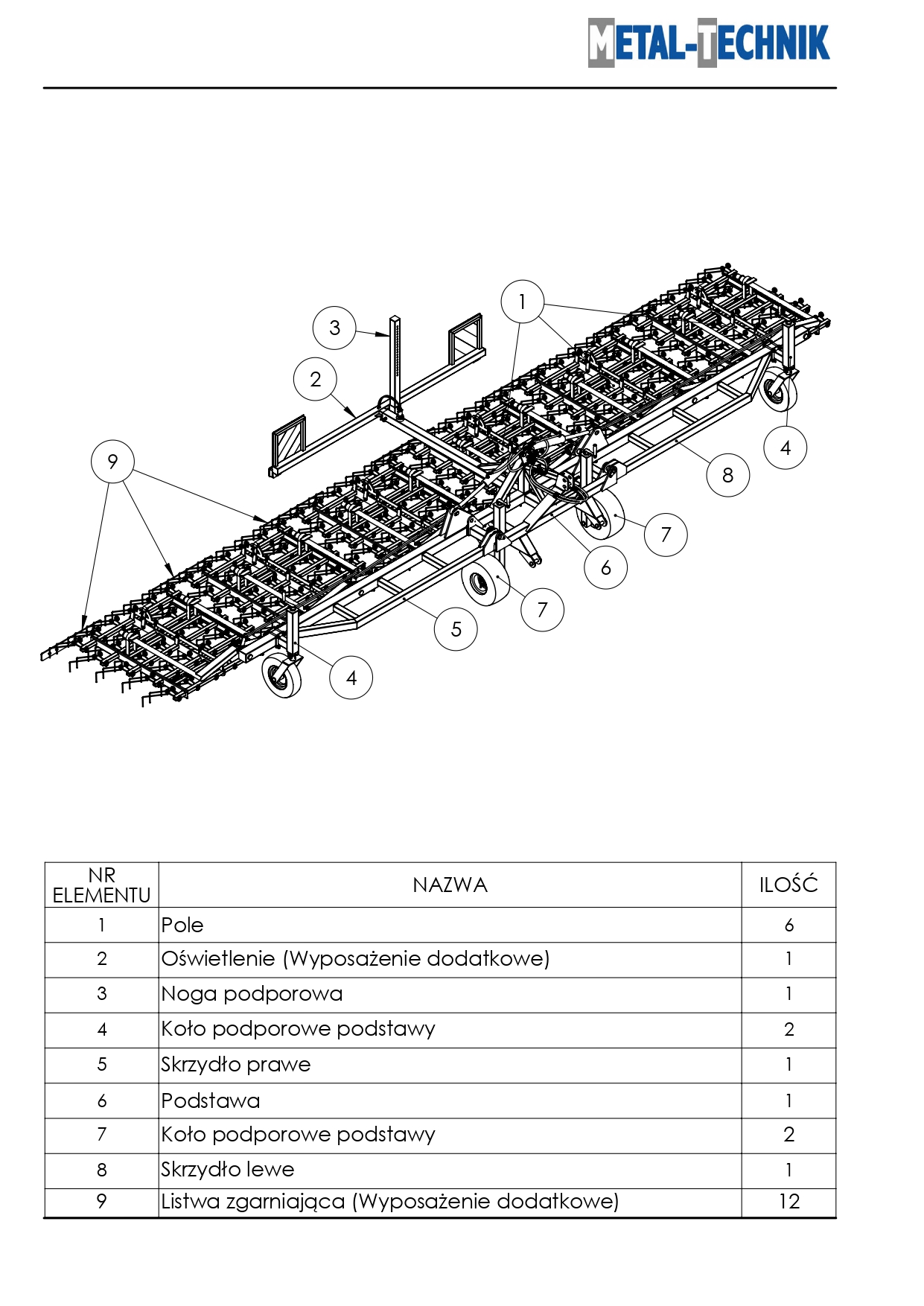 METAL-TECHNIK

3
2
1
9
4
8
7
6
7
5
4

| NR ELEMENTU | NAZWA | ILOŚĆ |
|---|---|---|
| 1 | Pole | 6 |
| 2 | Oświetlenie (Wyposażenie dodatkowe) | 1 |
| 3 | Noga podporowa | 1 |
| 4 | Koło podporowe podstawy | 2 |
| 5 | Skrzydło prawe | 1 |
| 6 | Podstawa | 1 |
| 7 | Koło podporowe podstawy | 2 |
| 8 | Skrzydło lewe | 1 |
| 9 | Listwa zgarniająca (Wyposażenie dodatkowe) | 12 |